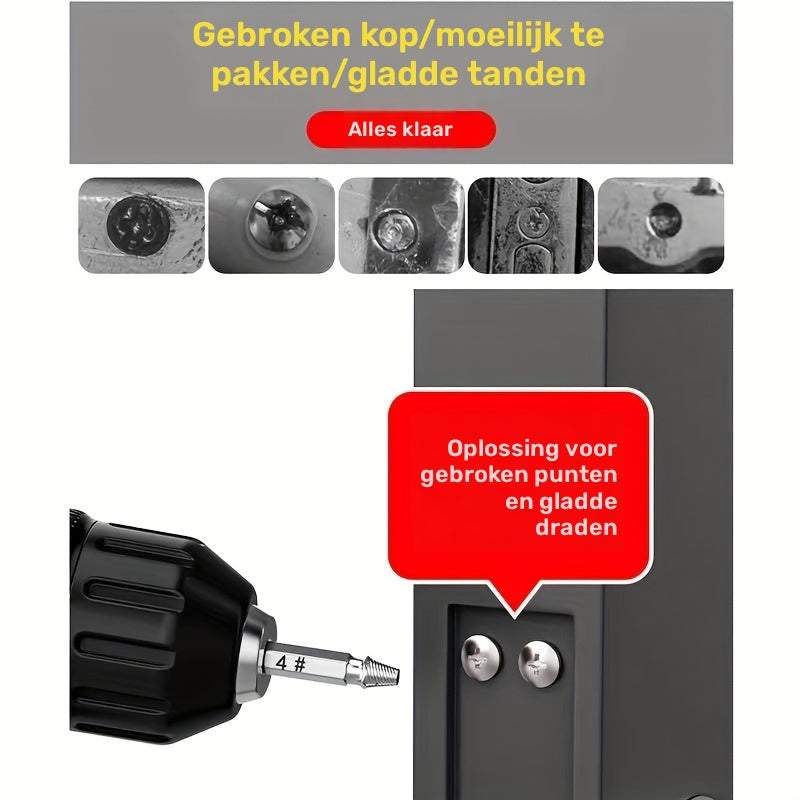 Gebroken kop/moeilijk te pakken/gladde tanden

Alles klaar

Oplossing voor gebroken punten en gladde draden

4 #